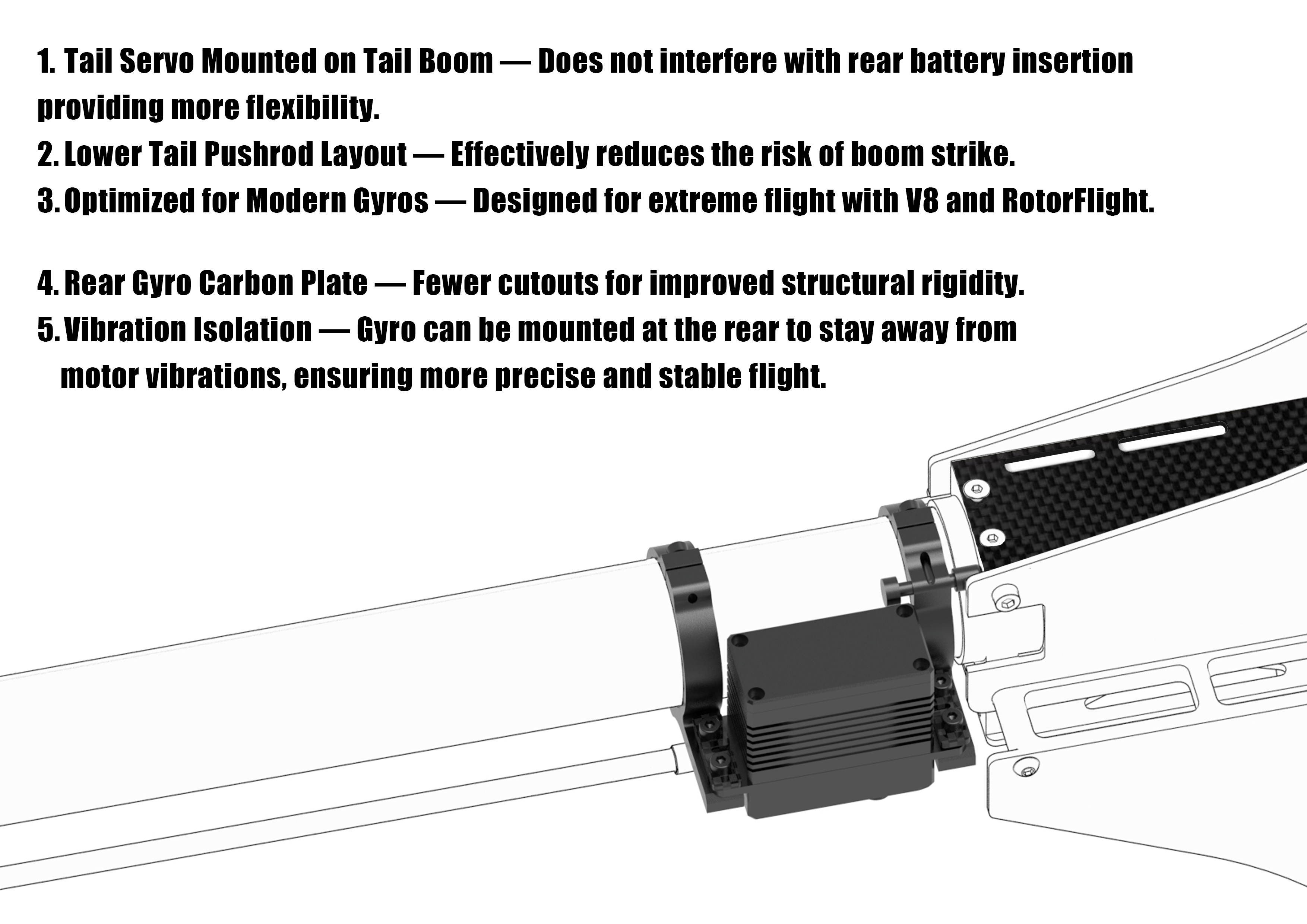 1. Tail Servo Mounted on Tail Boom — Does not interfere with rear battery insertion providing more flexibility.
2. Lower Tail Pushrod Layout — Effectively reduces the risk of boom strike.
3. Optimized for Modern Gyros — Designed for extreme flight with V8 and RotorFlight.

4. Rear Gyro Carbon Plate — Fewer cutouts for improved structural rigidity.
5. Vibration Isolation — Gyro can be mounted at the rear to stay away from motor vibrations, ensuring more precise and stable flight.